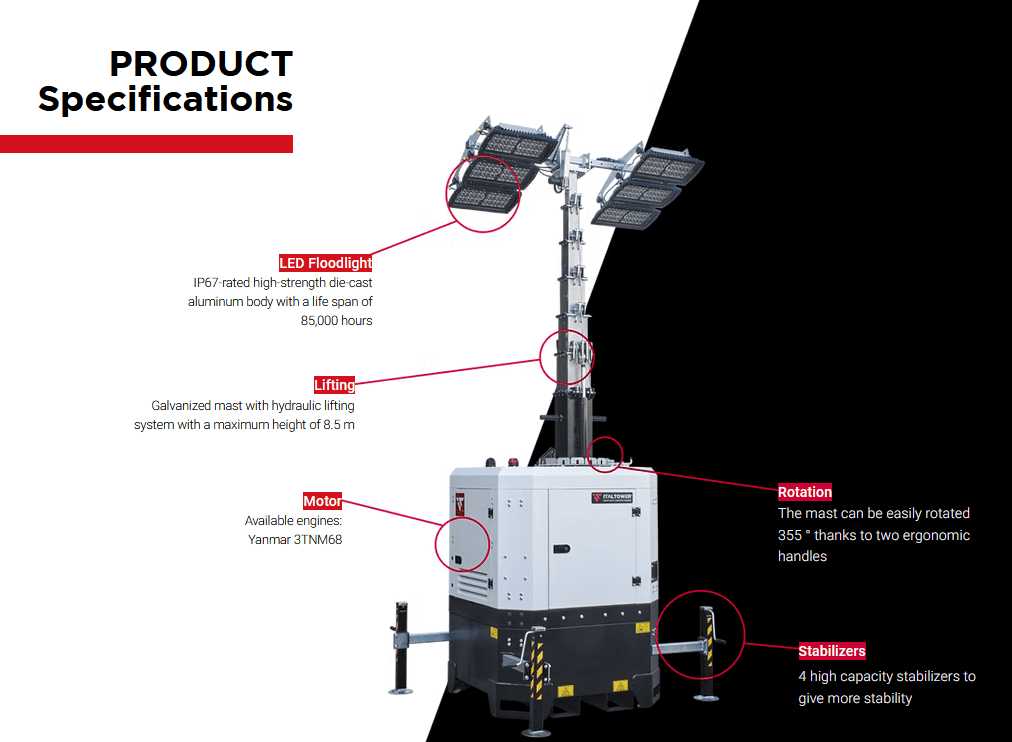 PRODUCT
Specifications

LED Floodlight
IP67-rated high-strength die-cast aluminum body with a life span of 85,000 hours

Lifting
Galvanized mast with hydraulic lifting system with a maximum height of 8.5 m

Motor
Available engines:
Yanmar 3TNM68

ITALTOWER

Rotation
The mast can be easily rotated 355 ° thanks to two ergonomic handles

Stabilizers
4 high capacity stabilizers to give more stability